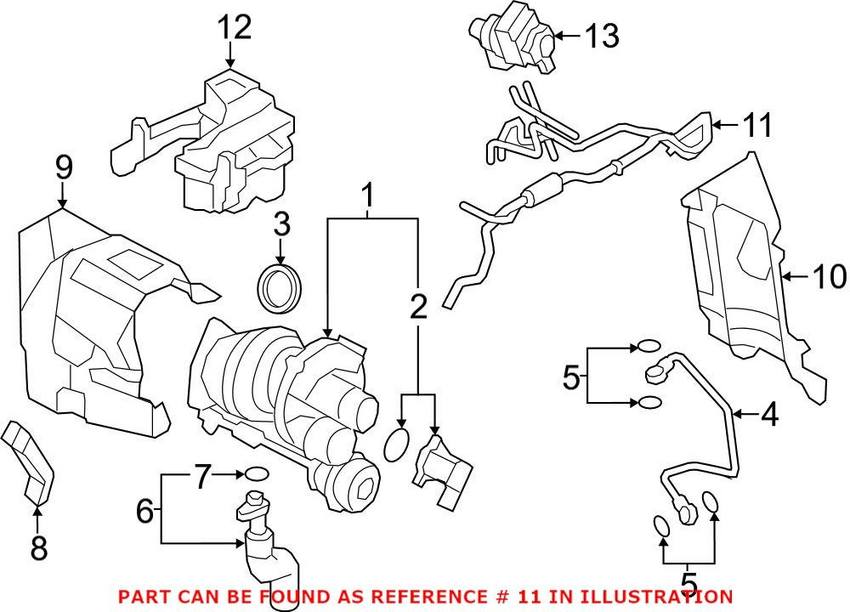 12
13
11
9
1
3
2
10
5
4
7
6
8
5
PART CAN BE FOUND AS REFERENCE # 11 IN ILLUSTRATION